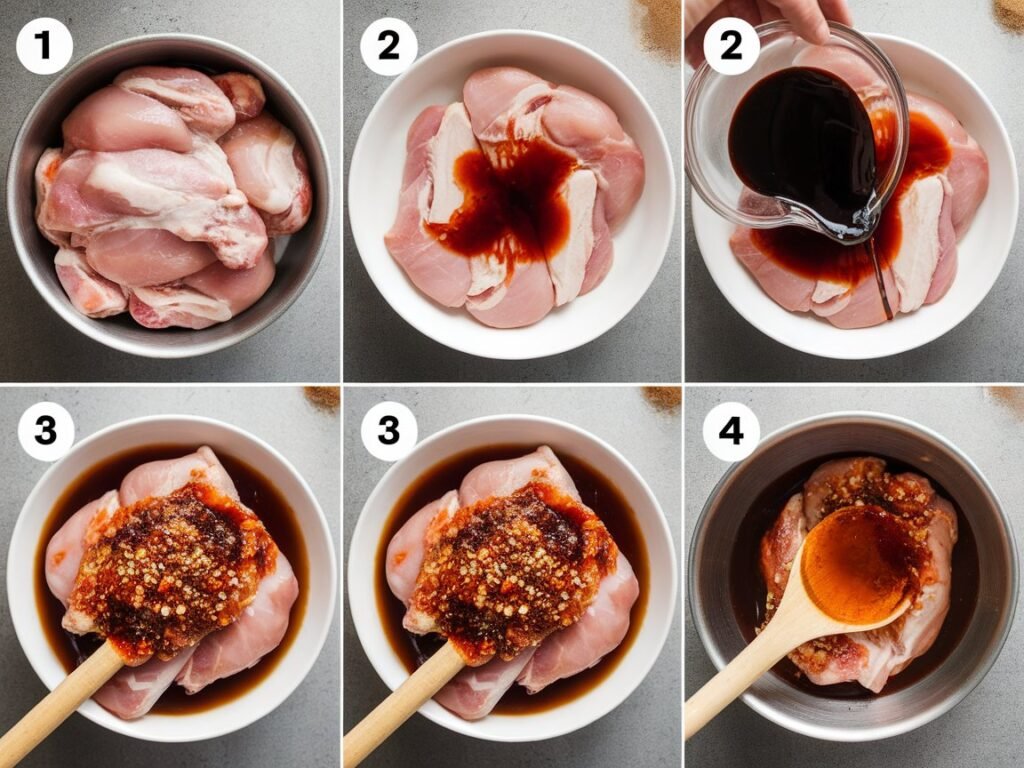 1
2
2
3
3
4